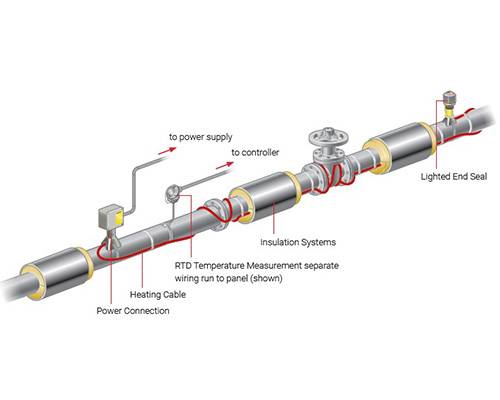 to power supply

to controller

Lighted End Seal

Insulation Systems

RTD Temperature Measurement separate wiring run to panel (shown)

Heating Cable

Power Connection