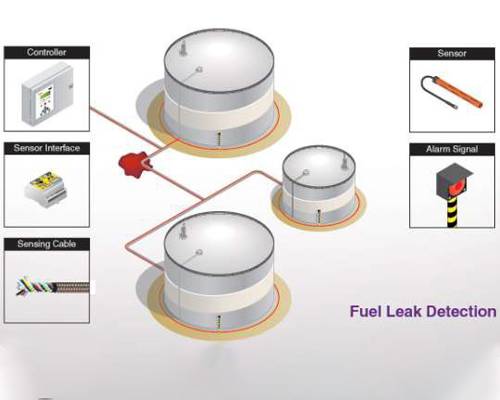 Controller

Sensor Interface

Sensing Cable

Sensor

Alarm Signal

Fuel Leak Detection